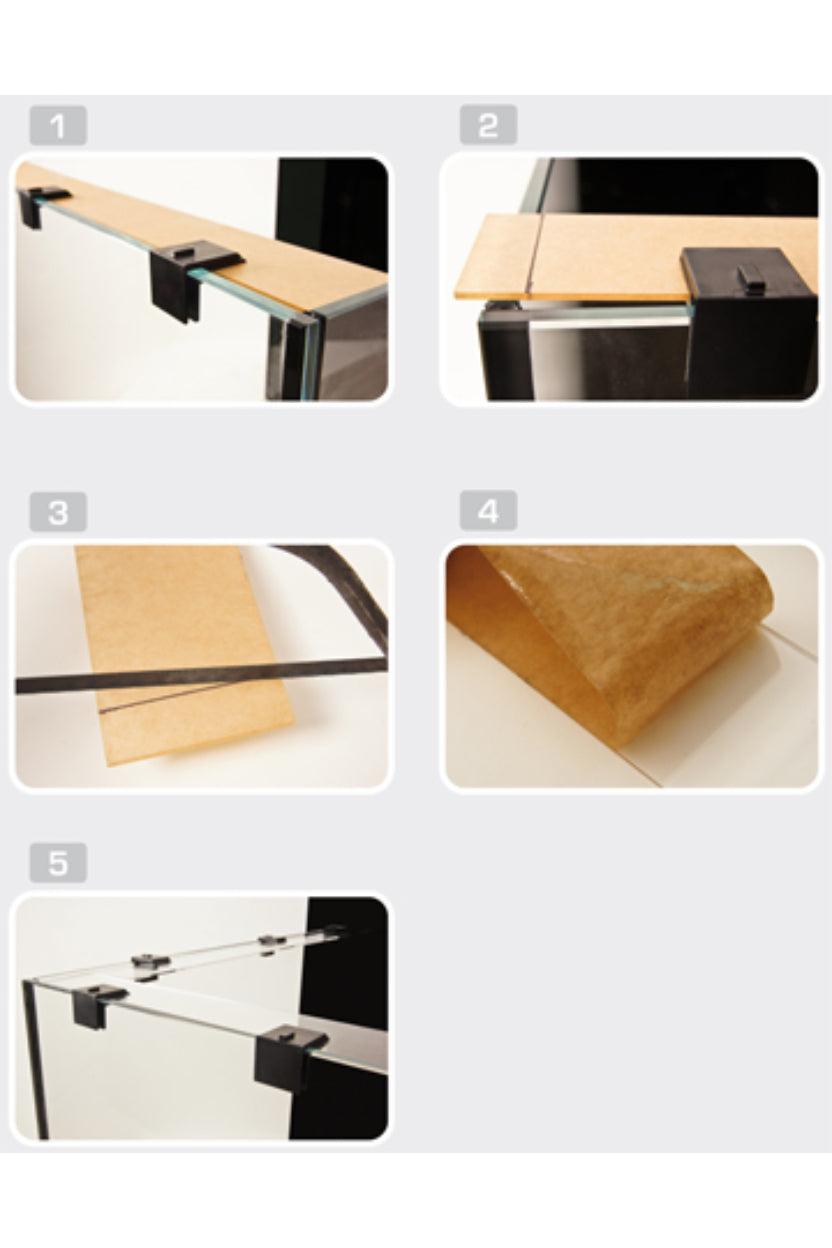 1

2

3

4

5